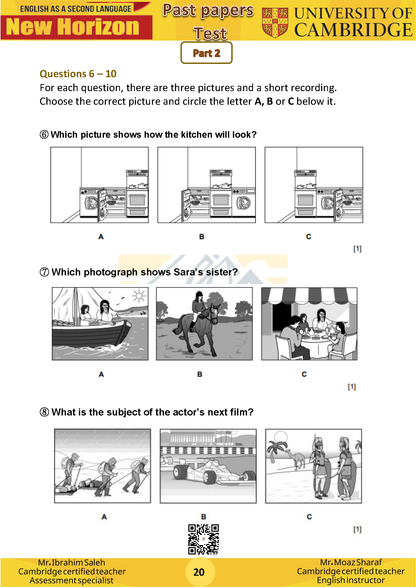 ENGLISH AS A SECOND LANGUAGE
New Horizon
Past papers
Test
UNIVERSITY OF CAMBRIDGE

Part 2

Questions 6 – 10
For each question, there are three pictures and a short recording. Choose the correct picture and circle the letter **A, B** or **C** below it.

⑥ Which picture shows how the kitchen will look?

A B C

[1]

⑦ Which photograph shows Sara's sister?

A B C

[1]

⑧ What is the subject of the actor's next film?

A B C

[1]

Mr. Ibrahim Saleh
Cambridge certified teacher
Assessment specialist

20

Mr. Moaz Sharaf
Cambridge certified teacher
English instructor