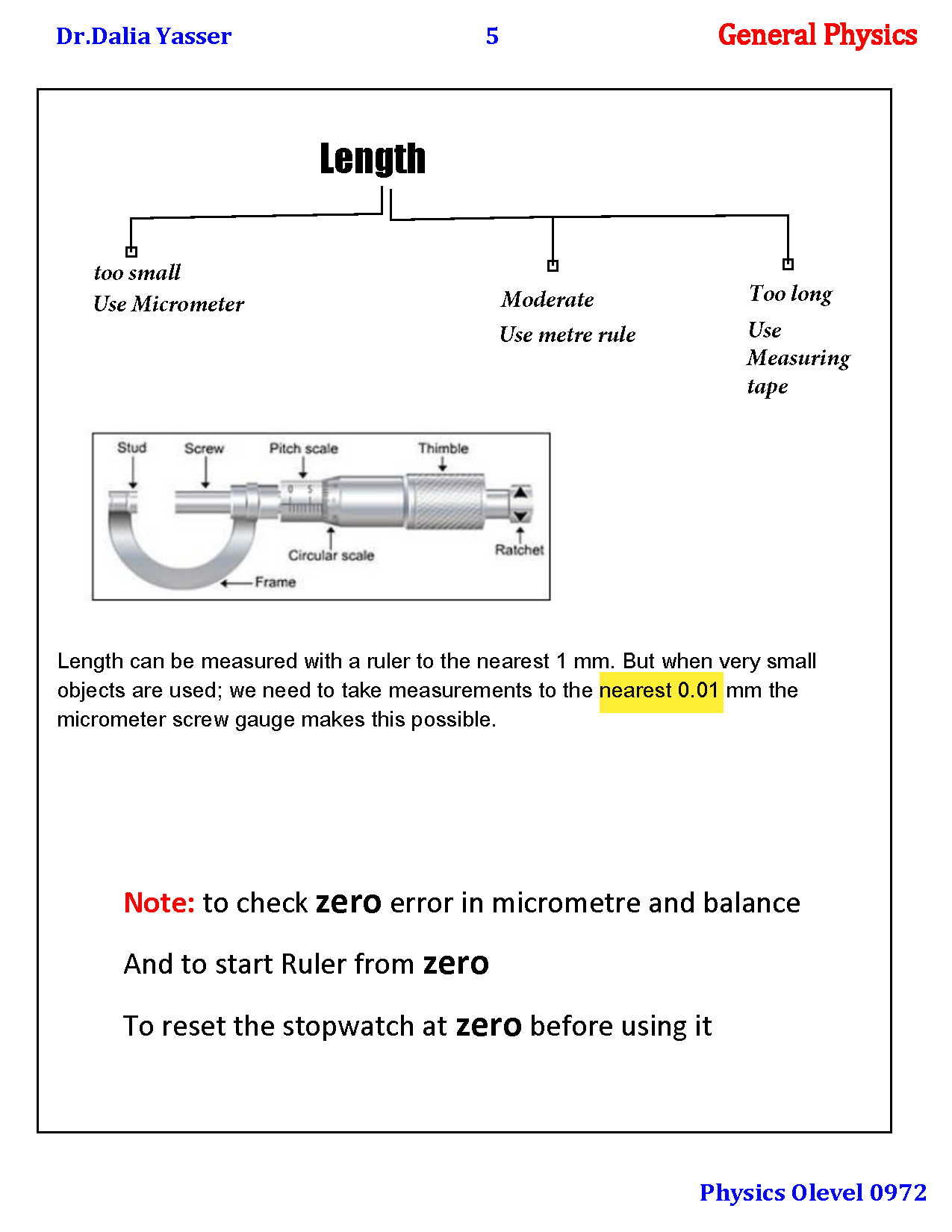 Dr.Dalia Yasser 5 General Physics

Length

too small
Use Micrometer

Moderate
Use metre rule

Too long
Use Measuring tape

Stud Screw Pitch scale Thimble

0 5

Circular scale Ratchet

Frame

Length can be measured with a ruler to the nearest 1 mm. But when very small objects are used; we need to take measurements to the nearest 0.01 mm the micrometer screw gauge makes this possible.

Note: to check zero error in micrometre and balance

And to start Ruler from zero

To reset the stopwatch at zero before using it

Physics Olevel 0972